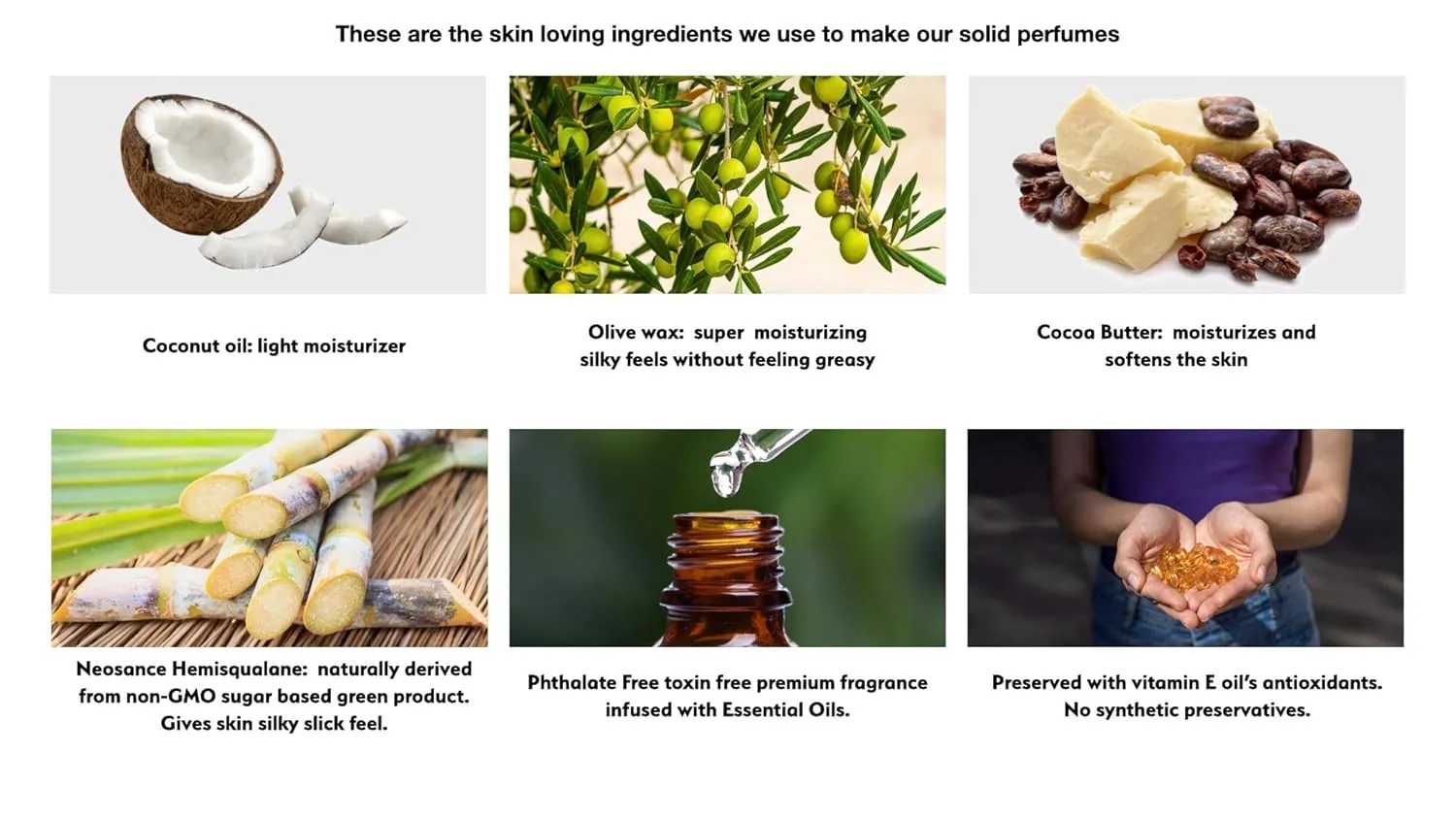 These are the skin loving ingredients we use to make our solid perfumes

Coconut oil: light moisturizer

Olive wax: super moisturizing silky feels without feeling greasy

Cocoa Butter: moisturizes and softens the skin

Neosance Hemisqualane: naturally derived from non-GMO sugar based green product. Gives skin silky slick feel.

Phthalate Free toxin free premium fragrance infused with Essential Oils.

Preserved with vitamin E oil's antioxidants. No synthetic preservatives.